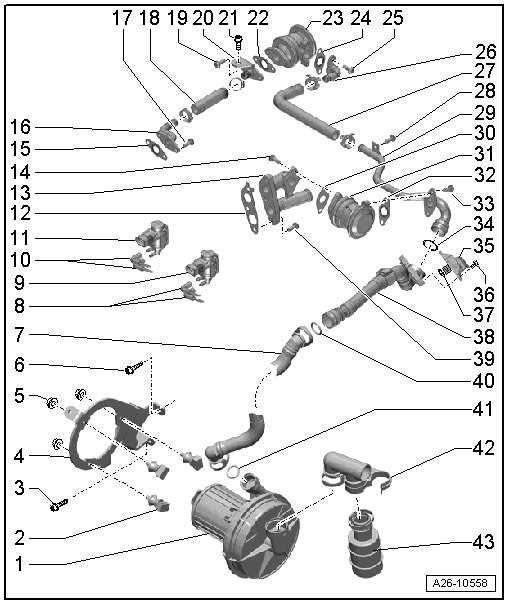 17 18 19 20 21 22 23 24 25
26
27
28
29
30
31
32
33
34
35
36
37
38
39
40
41
42
43
16
15
14
13
12
11
10
9
8
7
6
5
4
3
2
1
A26-10558