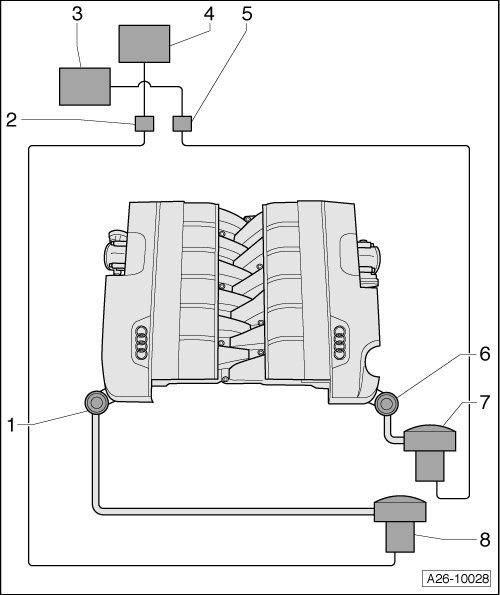 3
4
5
2
6
7
1
8
A26-10028