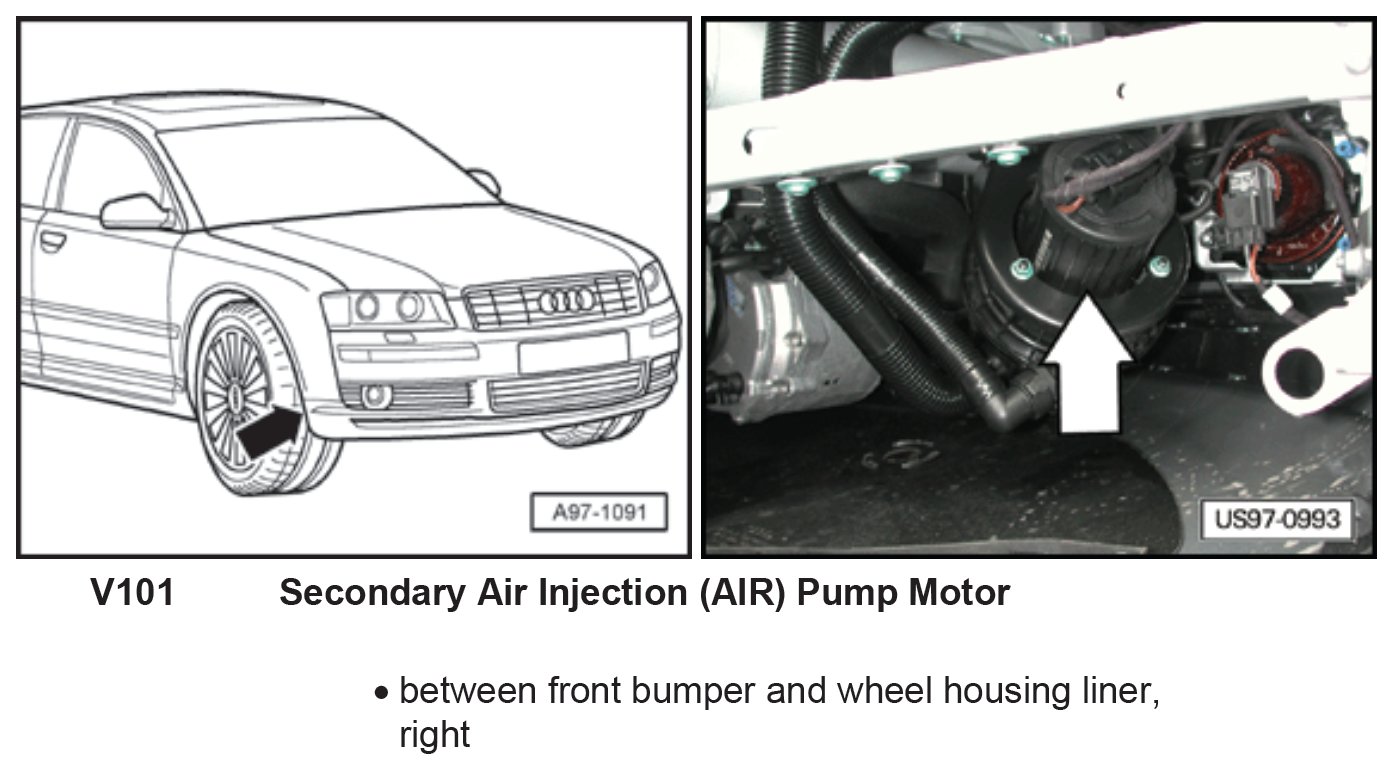 A97-1091

US97-0993

V101 Secondary Air Injection (AIR) Pump Motor

• between front bumper and wheel housing liner, right