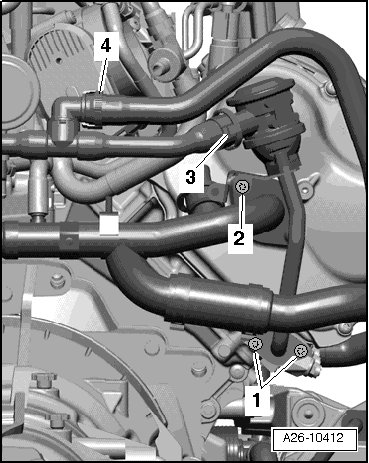 4
3
2
1
A26-10412