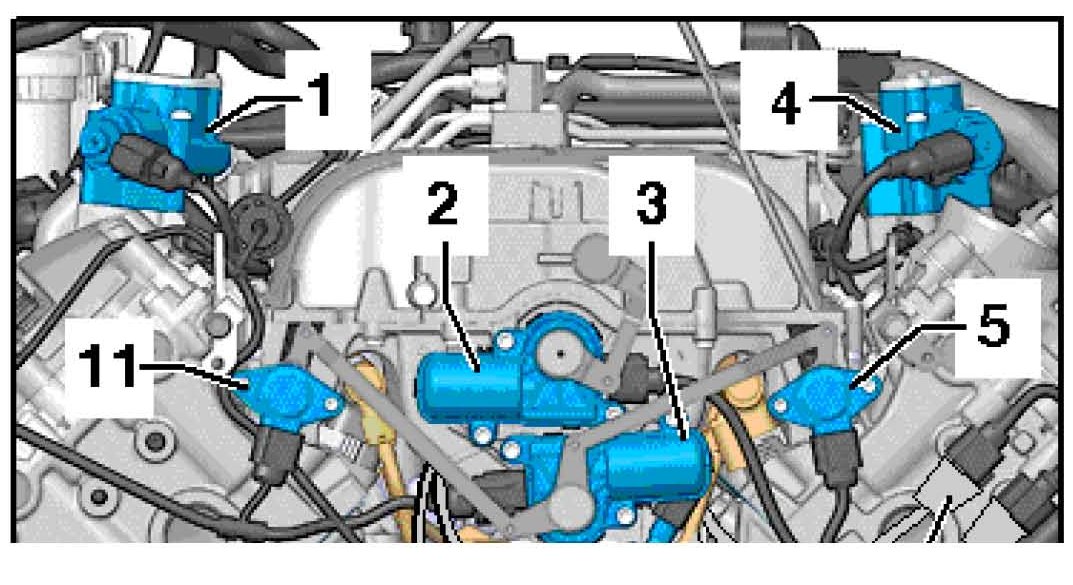 1
4
2
3
11
5