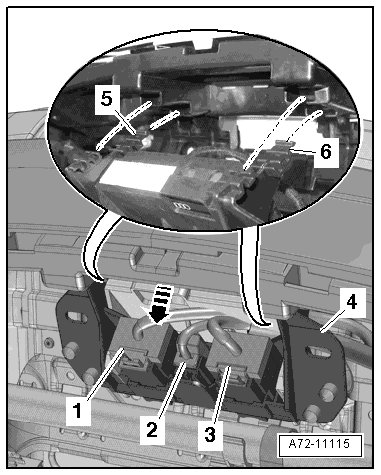 5
6
4
1
2
3
A72-11115