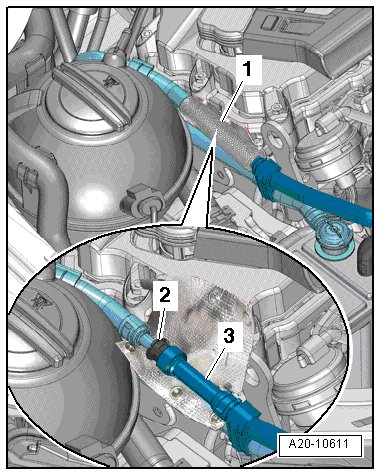 1
2
3
A20-10611