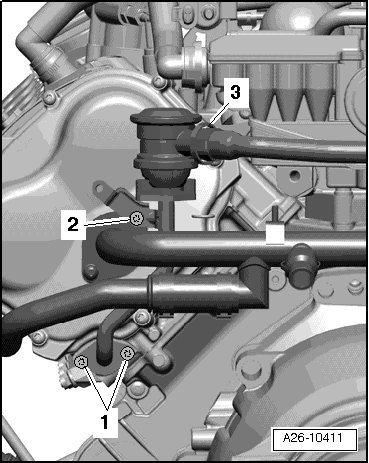 3
2
1
A26-10411