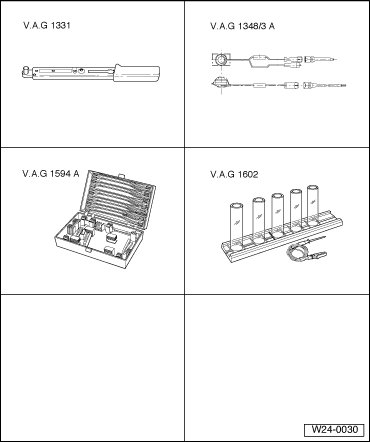 V.A.G 1331

V.A.G 1348/3 A

V.A.G 1594 A

V.A.G 1602

W24-0030