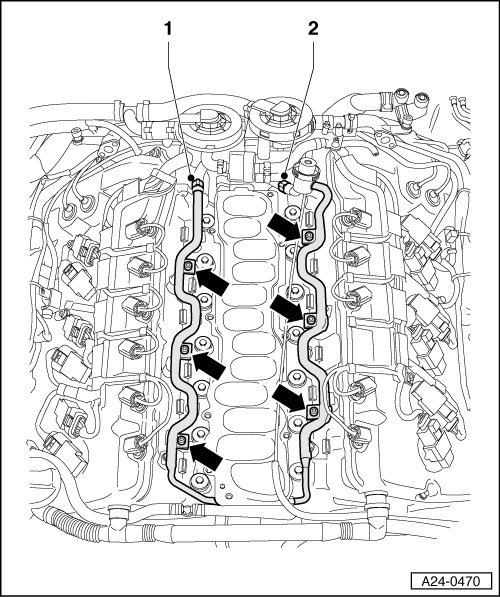 1
2
A24-0470