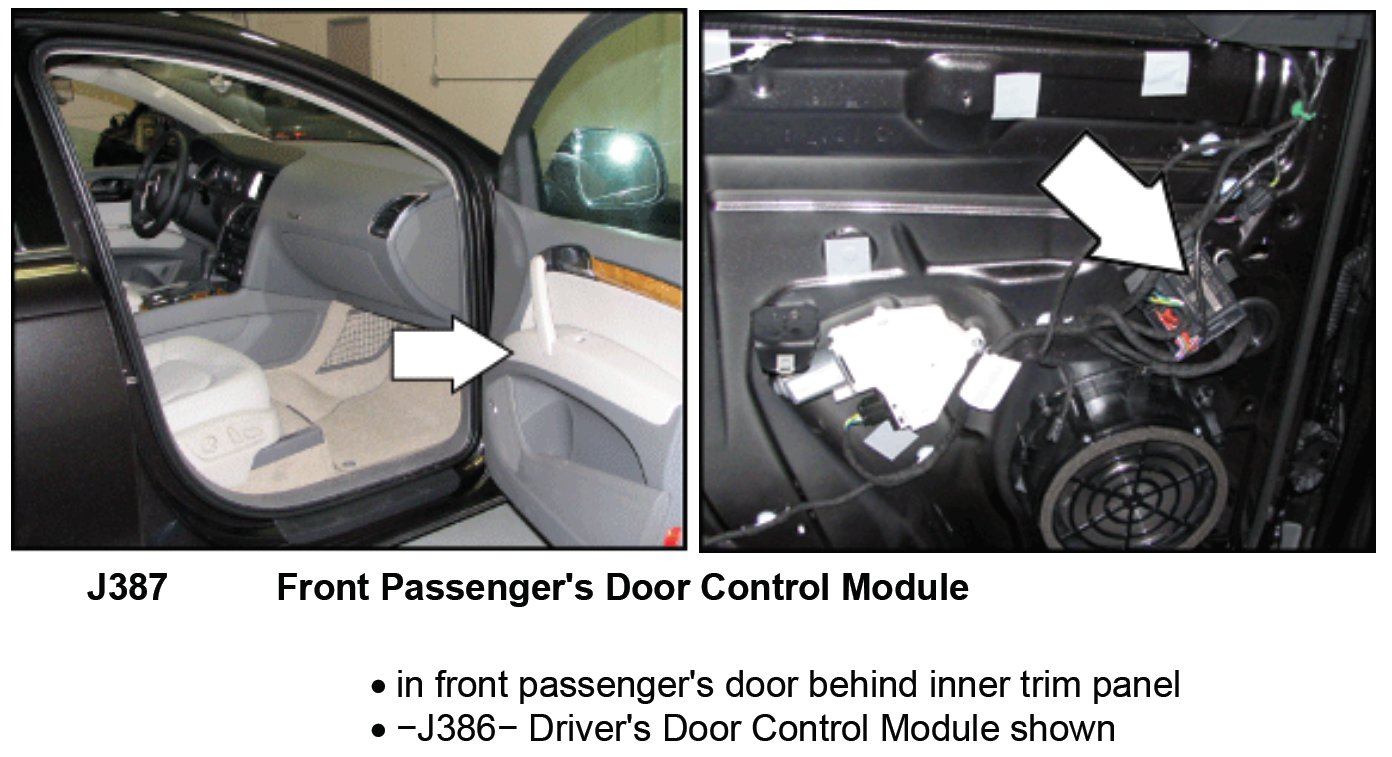 J387 Front Passenger's Door Control Module

• in front passenger's door behind inner trim panel
• −J386− Driver's Door Control Module shown