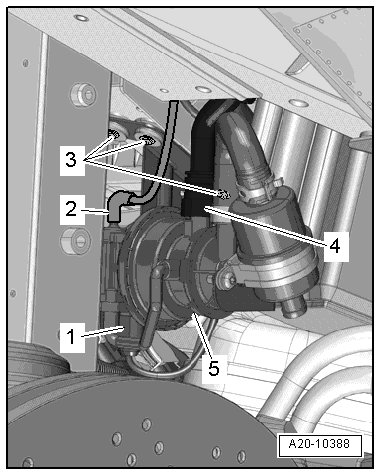 3
2
4
1
5
A20-10388