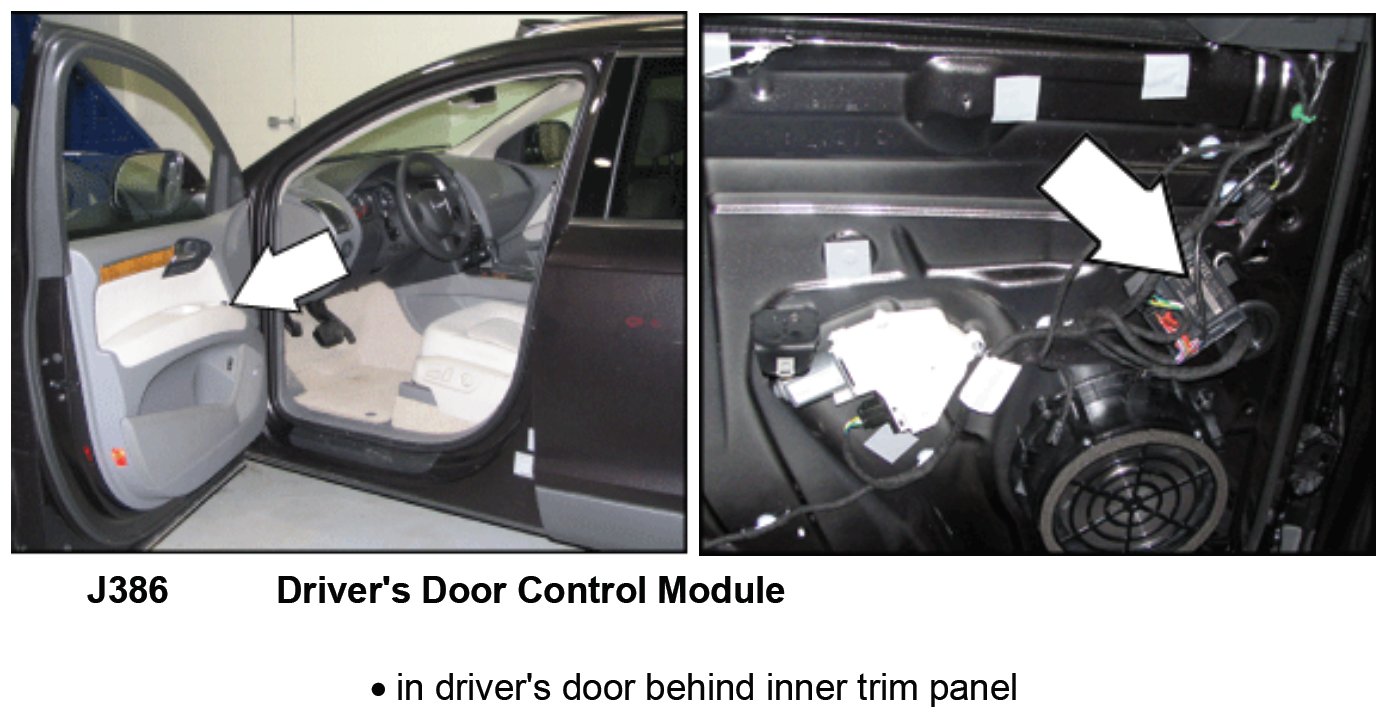 J386 Driver's Door Control Module

• in driver's door behind inner trim panel