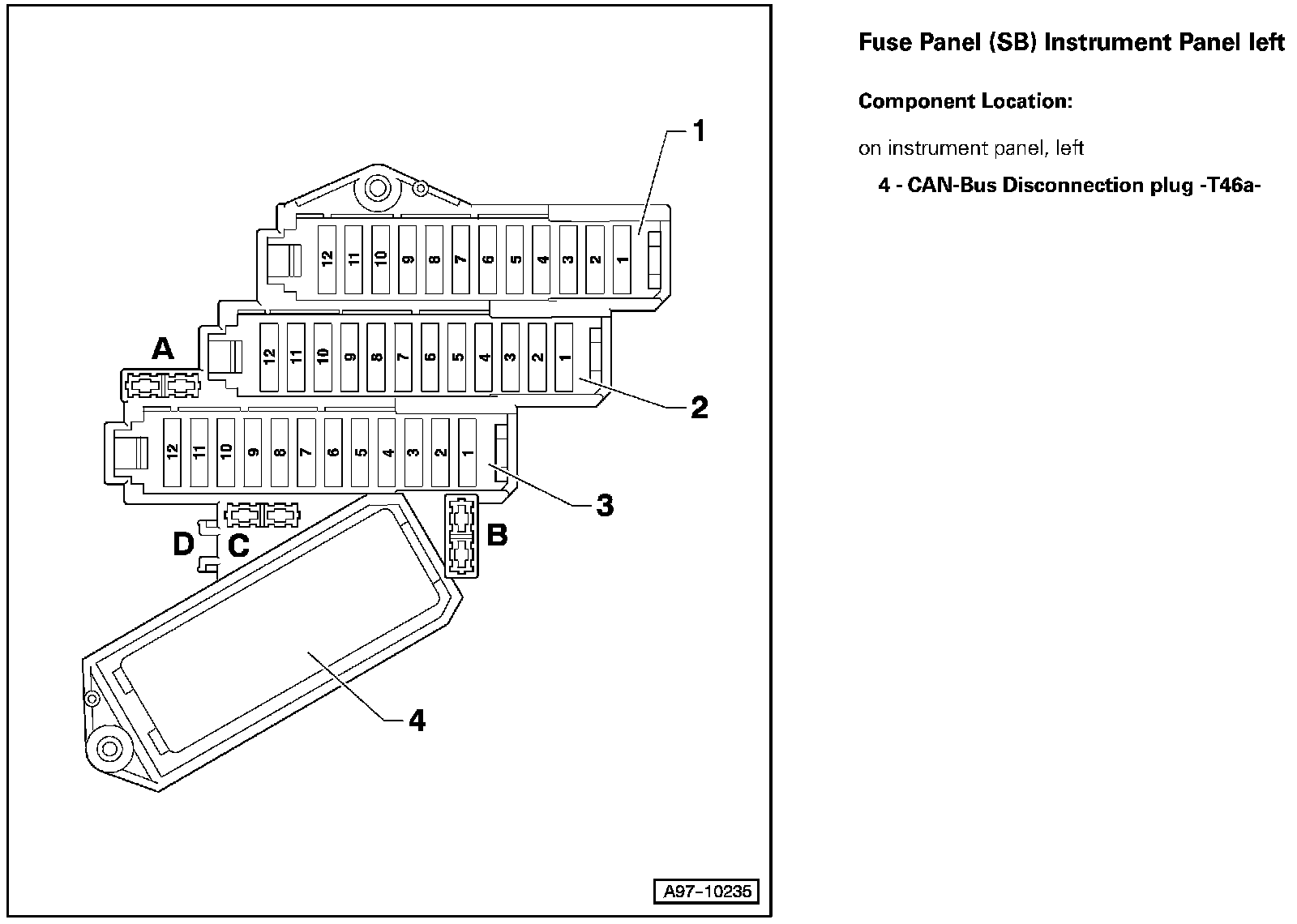 1

12 11 10 9 8 7 6 5 4 3 2 1

A

12 11 10 9 8 7 6 5 4 3 2 1

2

12 11 10 9 8 7 6 5 4 3 2 1

3

D C

B

4

A97-10235

Fuse Panel (SB) Instrument Panel left

Component Location:

on instrument panel, left

4 - CAN-Bus Disconnection plug -T46a-