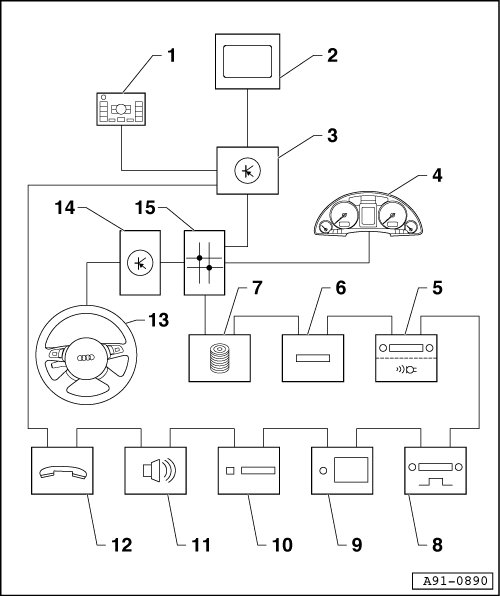 1
2
3
4
14
15
7
6
5
13
12
11
10
9
8
A91-0890