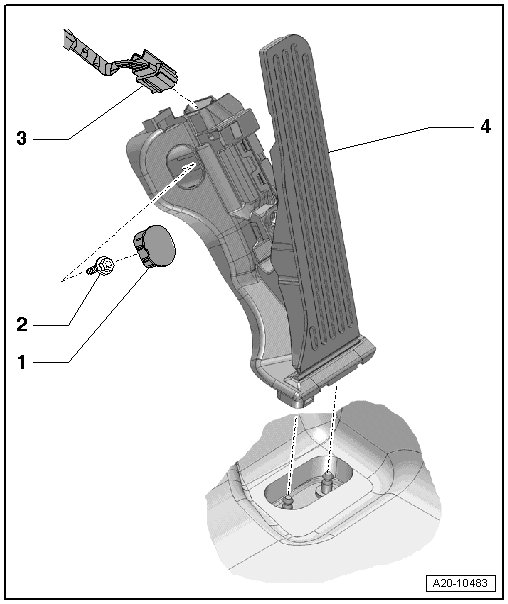 3

4

2

1

A20-10483