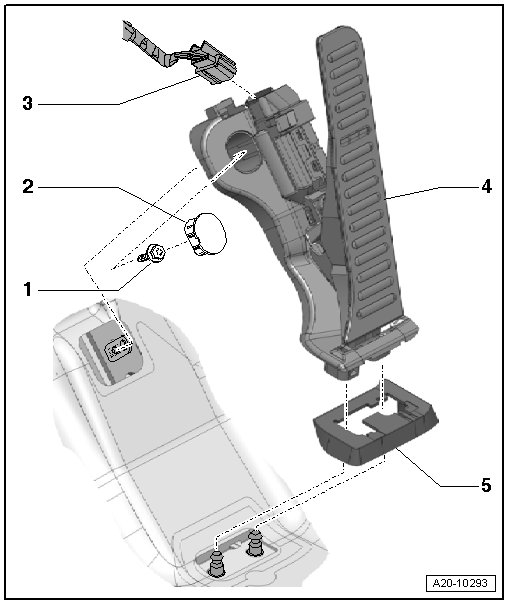 3
2
4
1
5
A20-10293