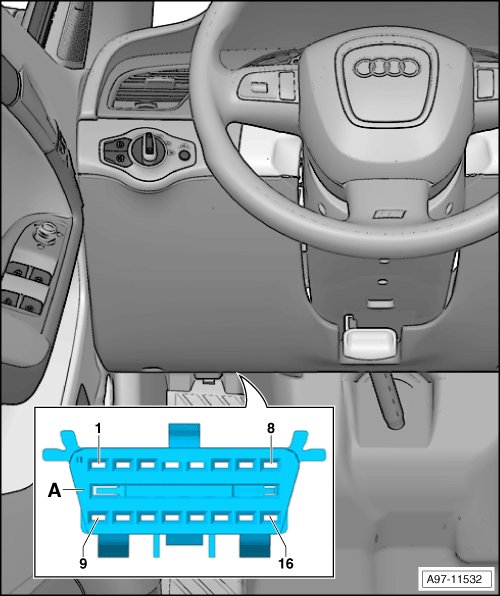 1
8
A
9
16
A97-11532