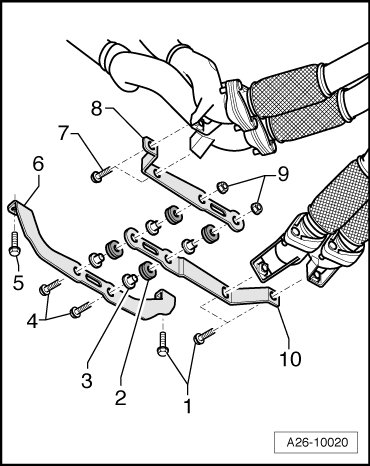 8
7
6
9
5
4
3
2
1
10
A26-10020