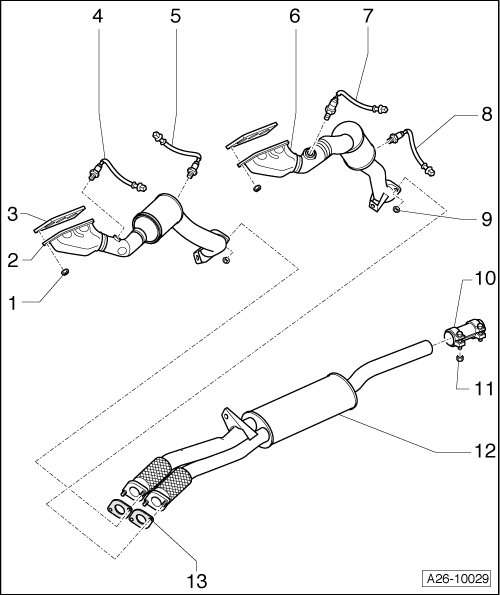 4
5
6
7
8
3
2
1
9
10
11
12
13
A26-10029