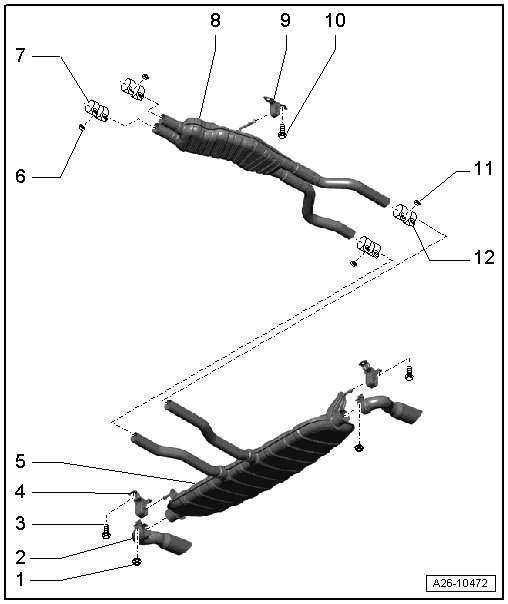 8
9
10
7
6
11
12
5
4
3
2
1
A26-10472