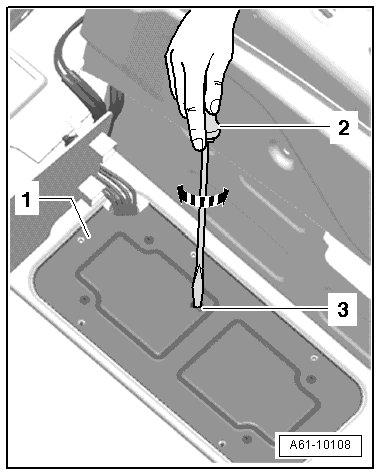 2

1

3

A61-10108