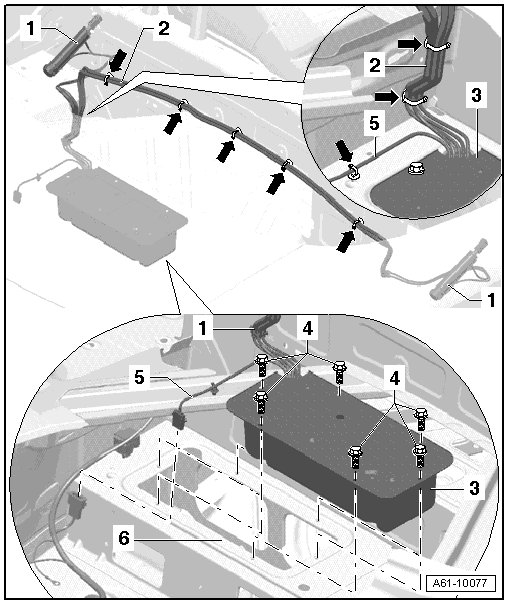 1
2
2
3
5
1
1
4
5
4
3
6
A61-10077