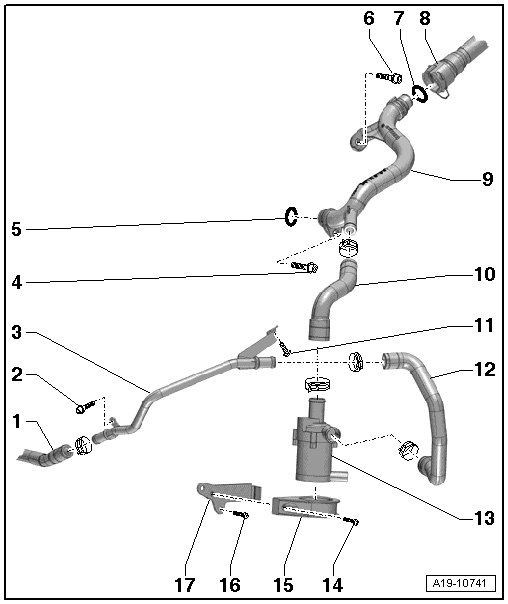 6 7 8
9
5
4
10
3
11
2
12
1
13
17 16 15 14
A19-10741