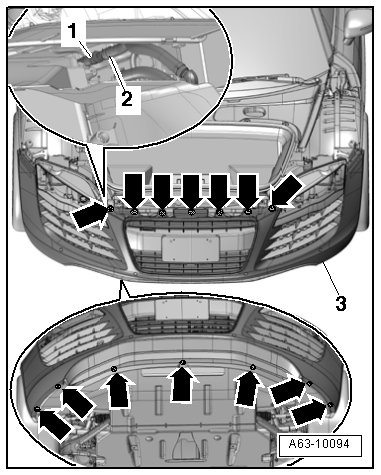 1
2
3
A63-10094