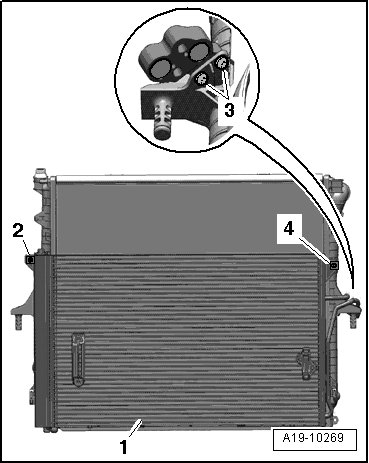 3
2
4
1
A19-10269