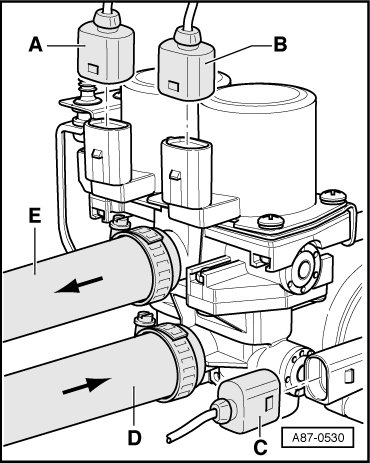 A
B
E
D
C
A87-0530