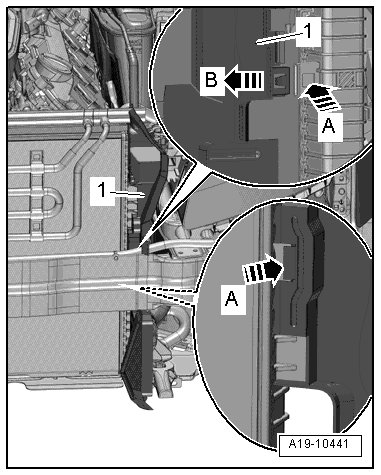 1
B
A
1
A
A19-10441