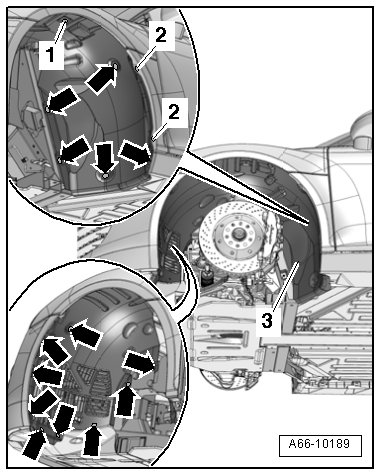 1
2
2
3
A66-10189