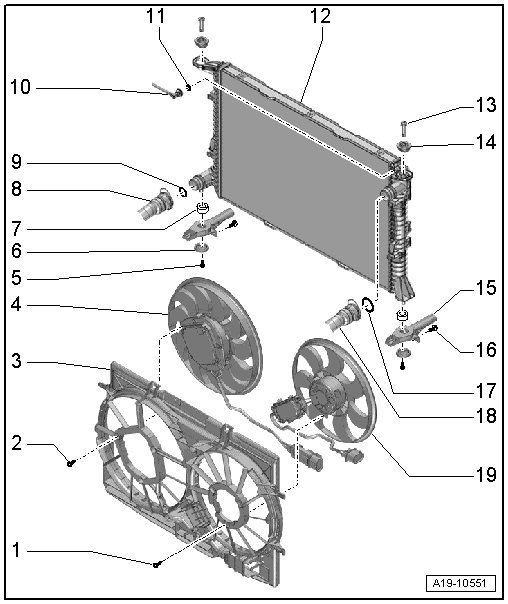 11
12
10
13
14
9
8
7
6
5
4
15
16
3
17
18
2
19
1
A19-10551