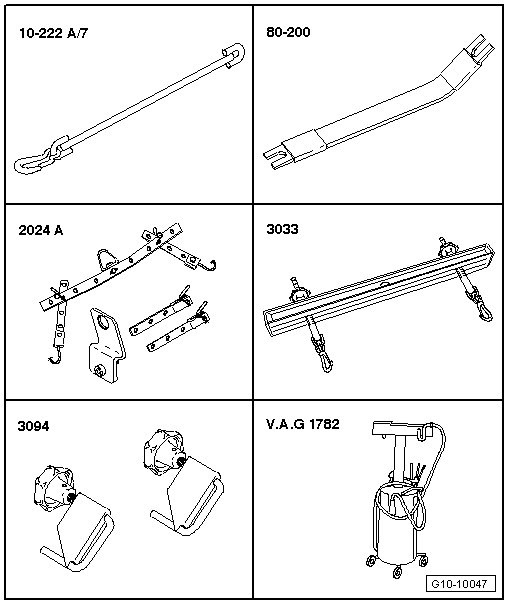 10-222 A/7

80-200

2024 A

3033

3094

V.A.G 1782

G10-10047