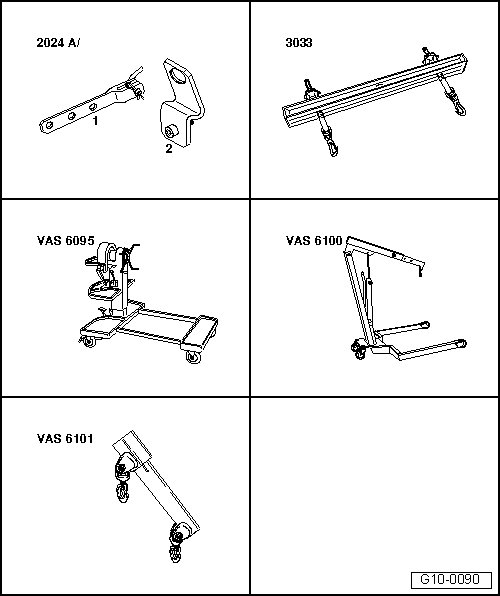 2024 A/

1

2

3033

VAS 6095

VAS 6100

VAS 6101

G10-0090