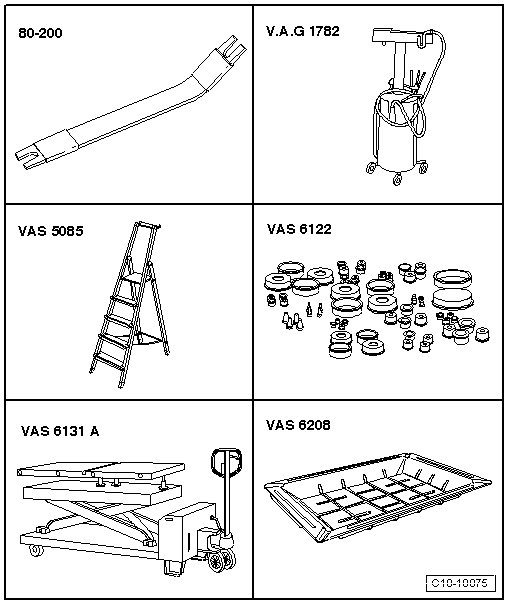 80-200

V.A.G 1782

VAS 5085

VAS 6122

VAS 6131 A

VAS 6208

C10-10075