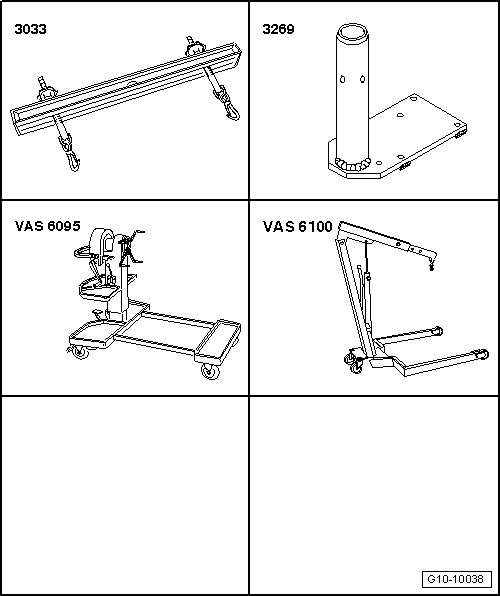 3033

3269

VAS 6095

VAS 6100

G10-10038