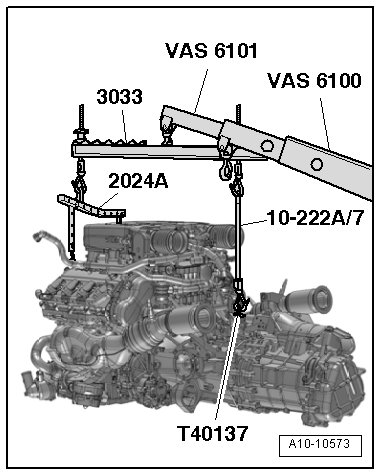 VAS 6101

VAS 6100

3033

2024A

10-222A/7

T40137

A10-10573