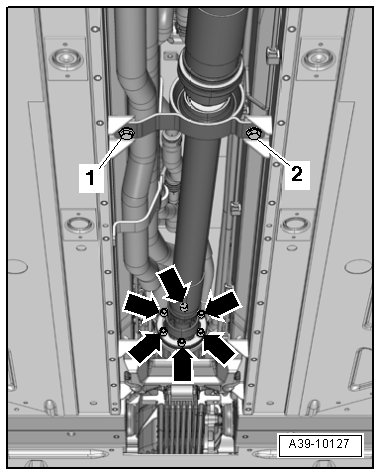 1
2
A39-10127