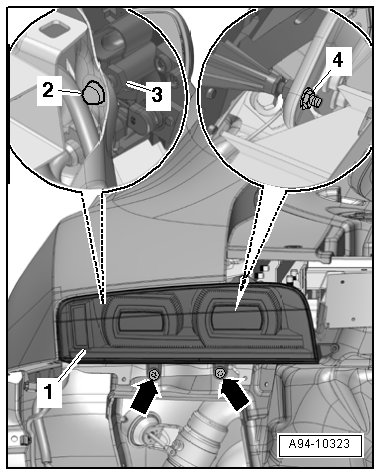 2
3
4
1
A94-10323