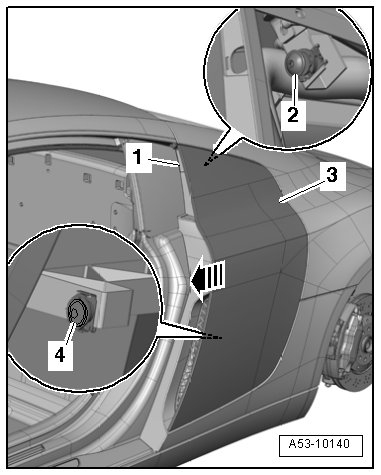 2
1
3
4
A53-10140