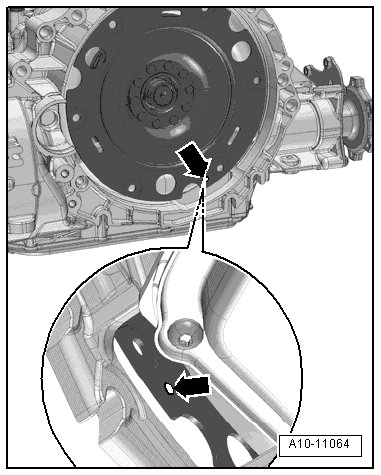 A10-11064