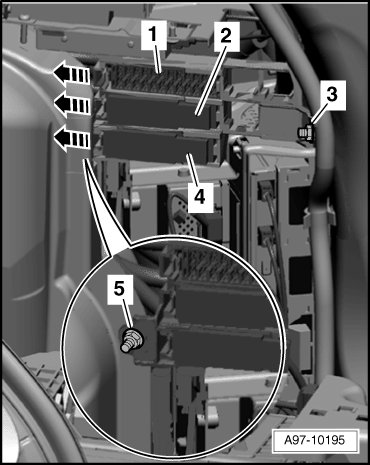 1
2
3
4
5
A97-10195