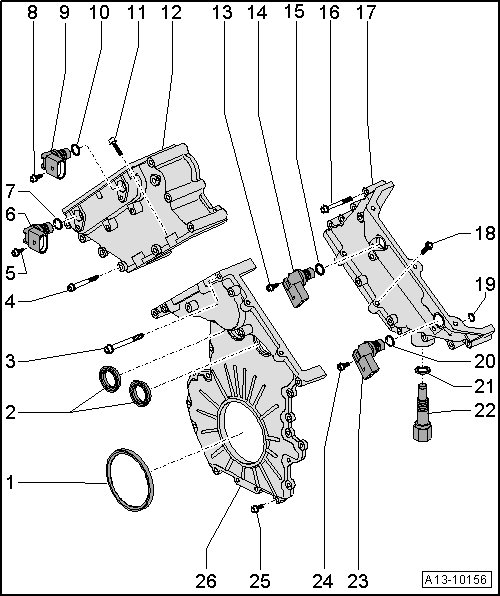 8 9 10 11 12 13 14 15 16 17

7
6
5
4
3
2
1

18
19
20
21
22

26 25 24 23

A13-10156