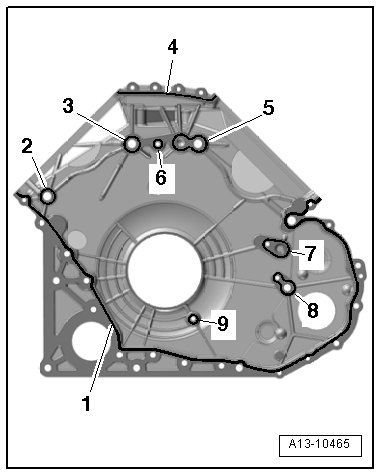 4
3
5
2
6
7
8
9
1
A13-10465