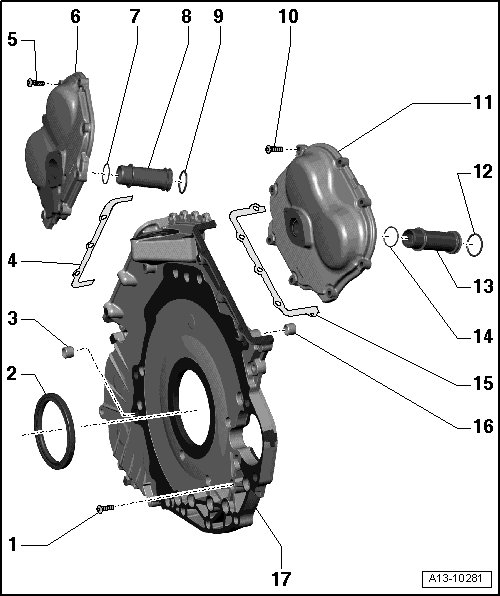 6
7
8
9
10
5
11
12
4
13
3
14
2
15
16
1
17
A13-10281