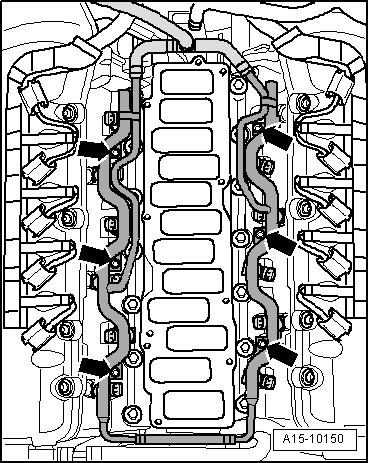 A15-10150