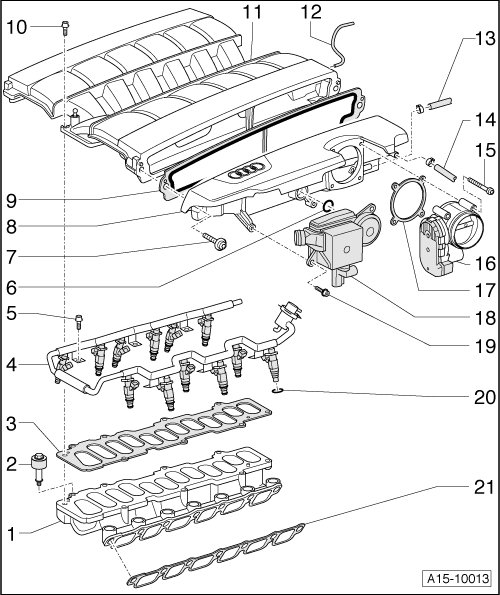 10
11
12
13
14
15
9
8
7
6
16
17
18
5
19
4
20
3
2
21
1
A15-10013