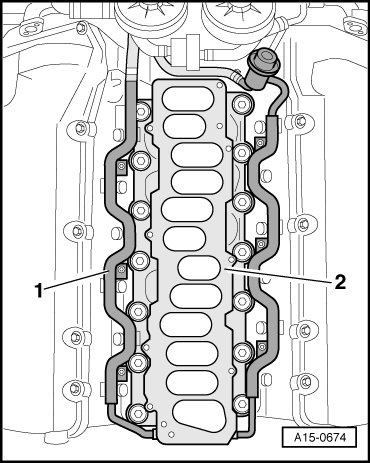 1
2
A15-0674