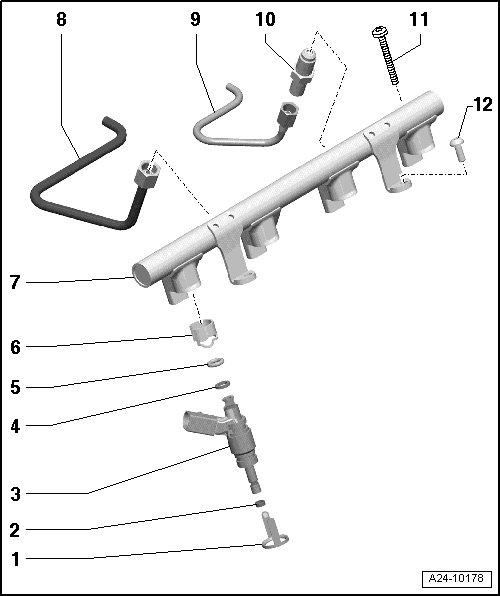 8
9
10
11
12
7
6
5
4
3
2
1
A24-10178