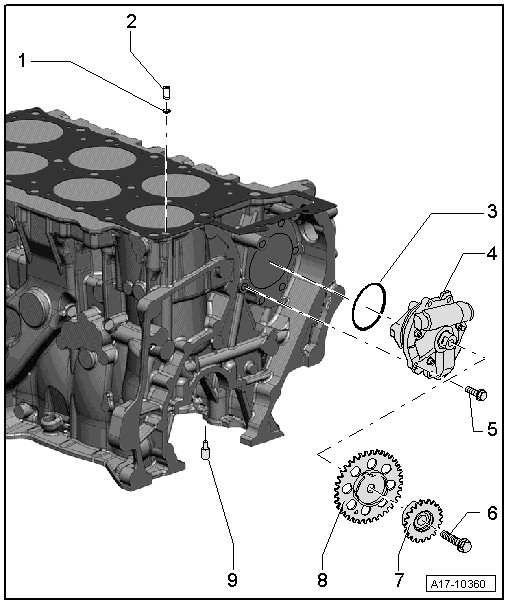 2
1
3
4
5
6
9
8
7
A17-10360