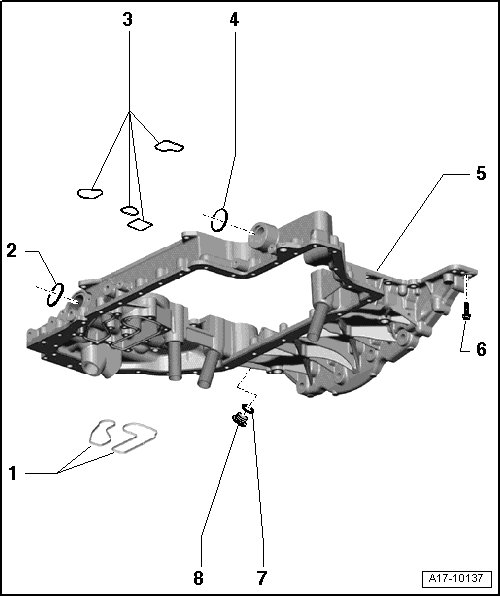 3
4
5
2
6
1
8
7
A17-10137