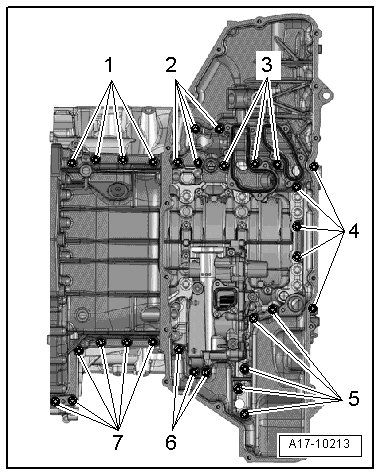 1
2
3
4
5
6
7
A17-10213